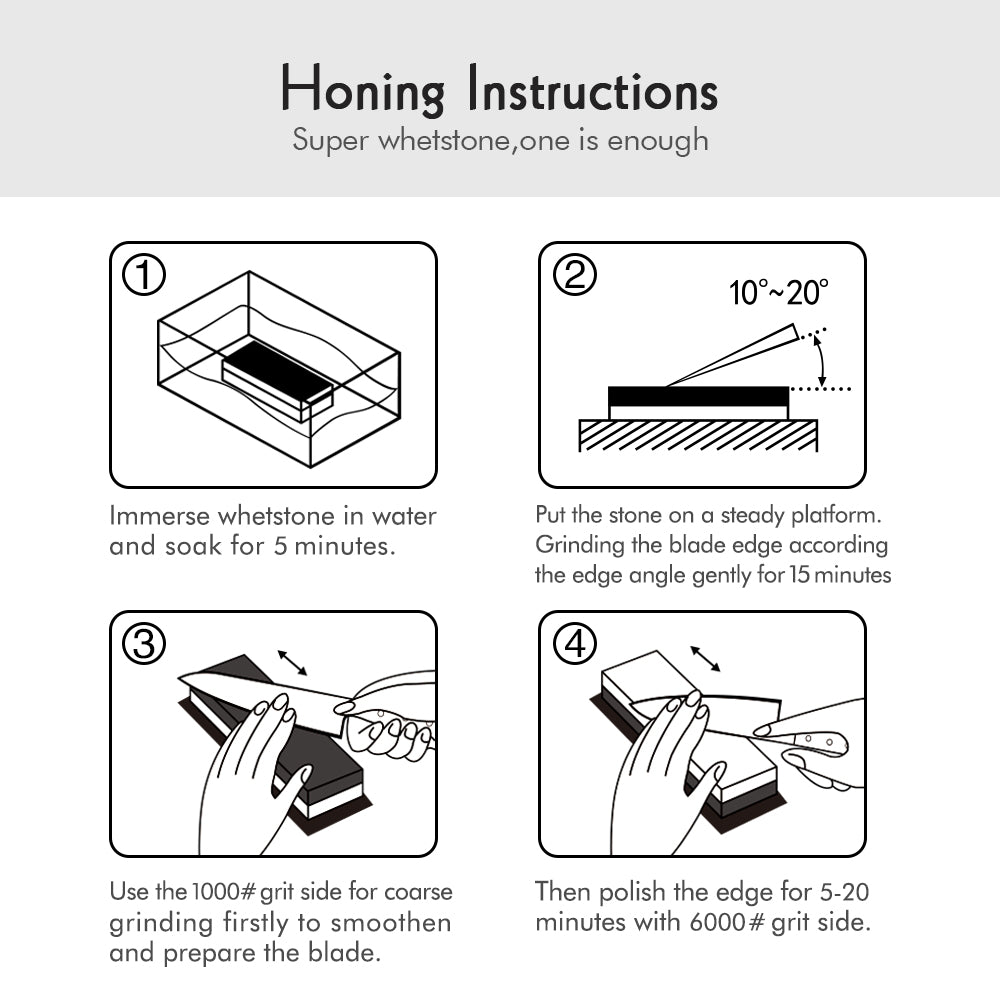 Honing Instructions
Super whetstone,one is enough

①

Immerse whetstone in water and soak for 5 minutes.

②
10°~20°

Put the stone on a steady platform. Grinding the blade edge according the edge angle gently for 15 minutes

③

Use the 1000# grit side for coarse grinding firstly to smoothen and prepare the blade.

④

Then polish the edge for 5-20 minutes with 6000# grit side.